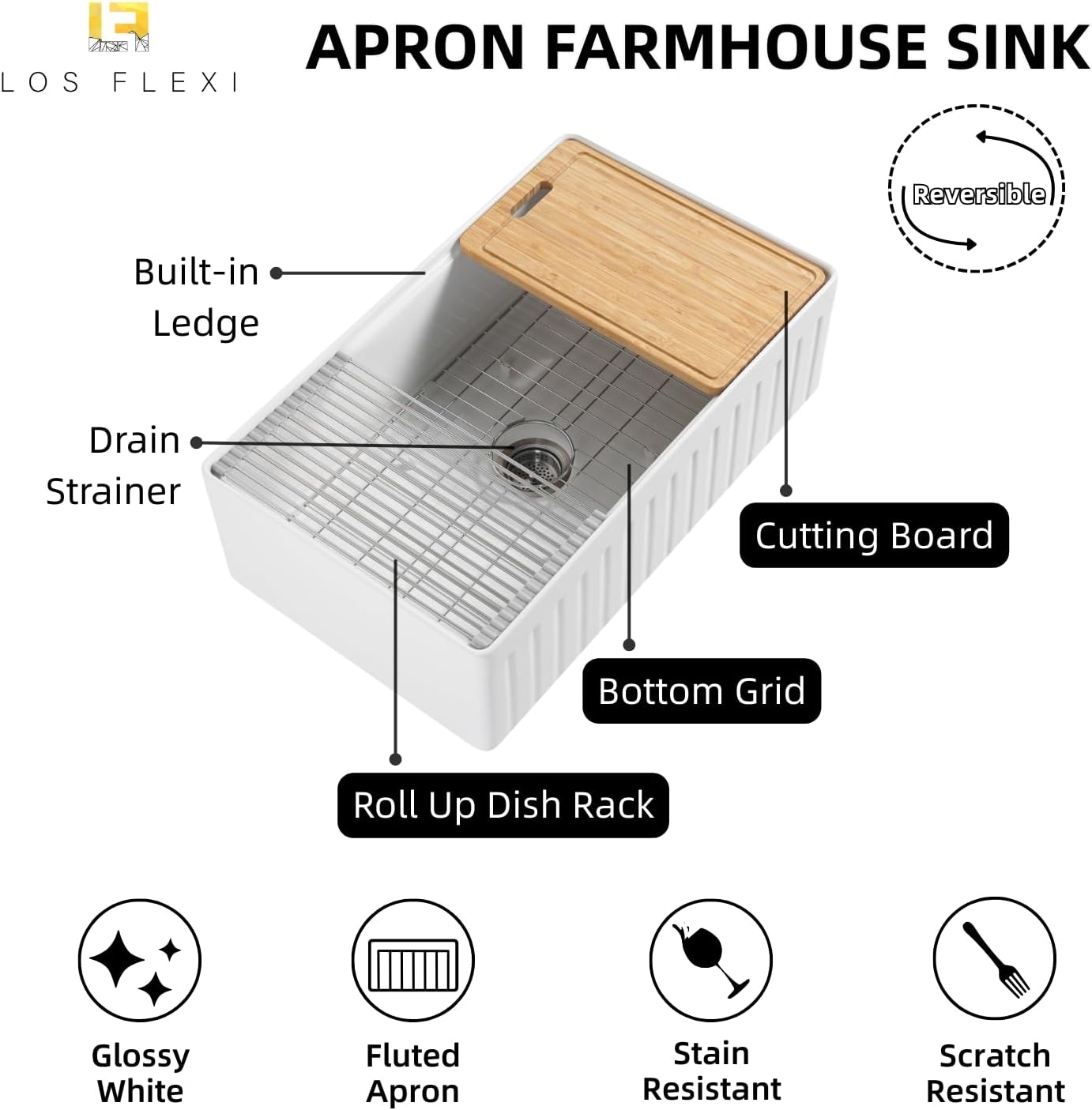 LOS FLEXI

APRON FARMHOUSE SINK

Reversible

Built-in Ledge

Drain Strainer

Cutting Board

Bottom Grid

Roll Up Dish Rack

Glossy White

Fluted Apron

Stain Resistant

Scratch Resistant