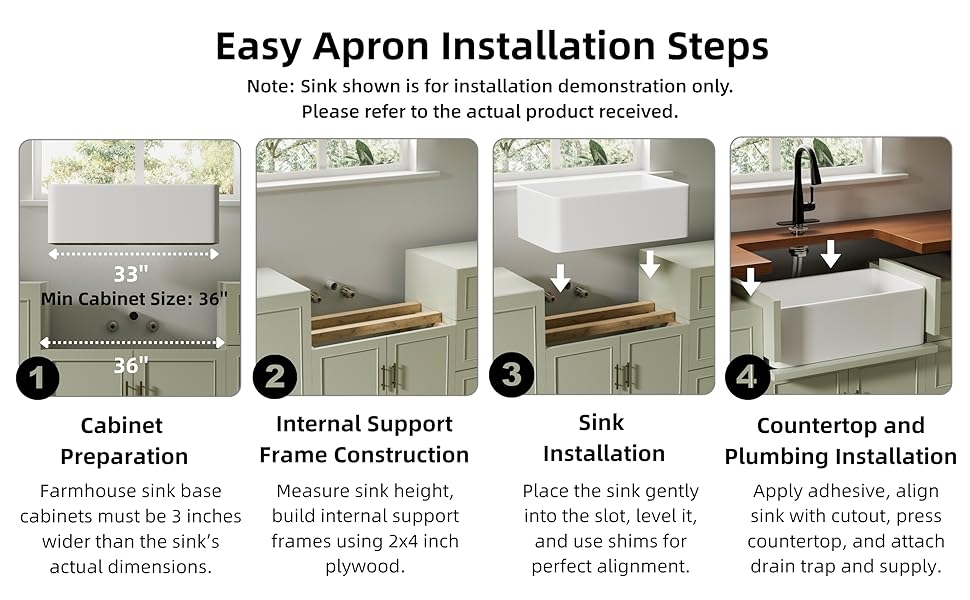 Easy Apron Installation Steps

Note: Sink shown is for installation demonstration only. Please refer to the actual product received.

33"
Min Cabinet Size: 36"
36"

1

Cabinet Preparation

Farmhouse sink base cabinets must be 3 inches wider than the sink's actual dimensions.

2

Internal Support Frame Construction

Measure sink height, build internal support frames using 2x4 inch plywood.

3

Sink Installation

Place the sink gently into the slot, level it, and use shims for perfect alignment.

4

Countertop and Plumbing Installation

Apply adhesive, align sink with cutout, press countertop, and attach drain trap and supply.