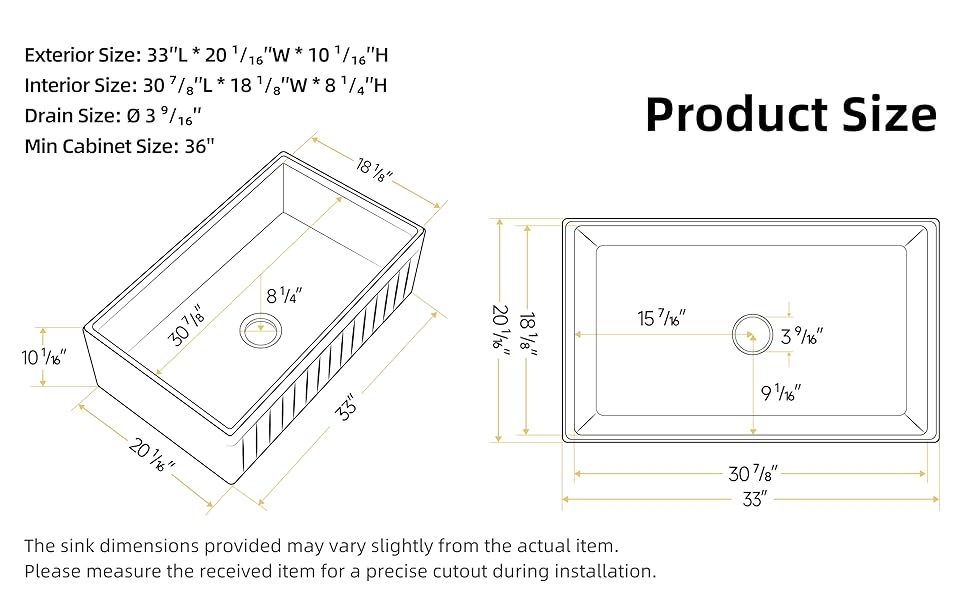 Exterior Size: 33"L * 20 $^1/_{16}$"W * 10 $^1/_{16}$"H
Interior Size: 30 $^7/_8$"L * 18 $^1/_8$"W * 8 $^1/_4$"H
Drain Size: Ø 3 $^9/_{16}$"
Min Cabinet Size: 36"

Product Size

18 $^1/_8$"
8 $^1/_4$"
30 $^7/_8$"
10 $^1/_{16}$"
33"
20 $^1/_{16}$"

20 $^1/_{16}$"
18 $^1/_8$"
15 $^7/_{16}$"
3 $^9/_{16}$"
9 $^1/_{16}$"
30 $^7/_8$"
33"

The sink dimensions provided may vary slightly from the actual item.
Please measure the received item for a precise cutout during installation.