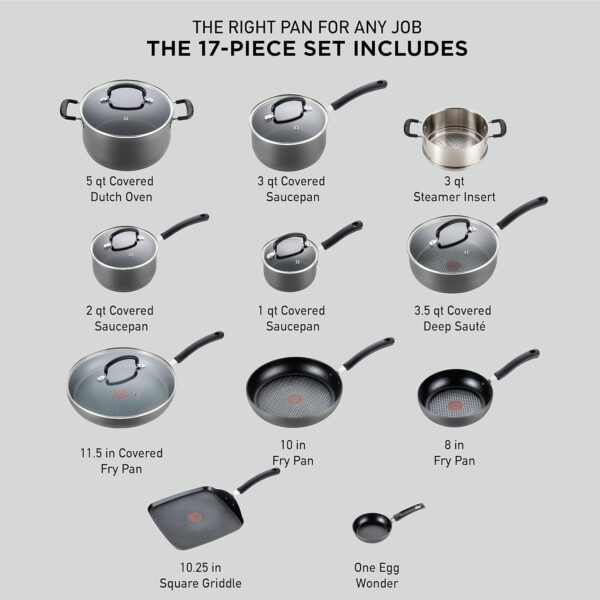 THE RIGHT PAN FOR ANY JOB
THE 17-PIECE SET INCLUDES

5 qt Covered
Dutch Oven

3 qt Covered
Saucepan

3 qt
Steamer Insert

2 qt Covered
Saucepan

1 qt Covered
Saucepan

3.5 qt Covered
Deep Sauté

11.5 in Covered
Fry Pan

10 in
Fry Pan

8 in
Fry Pan

10.25 in
Square Griddle

One Egg
Wonder